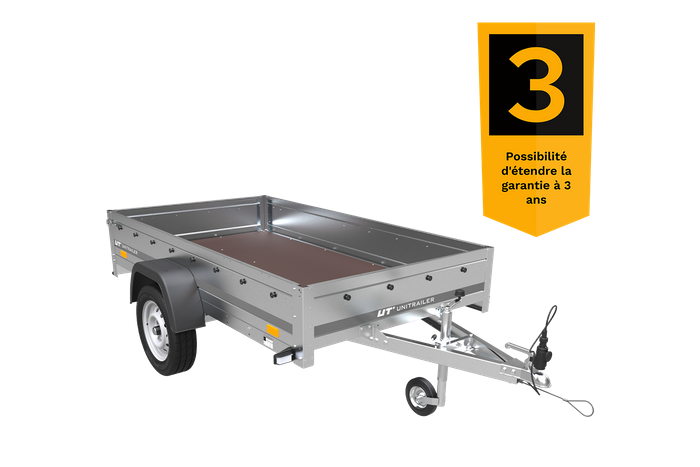 3

Possibilité d'étendre la garantie à 3 ans

UT UNITRAILER

UT UNITRAILER